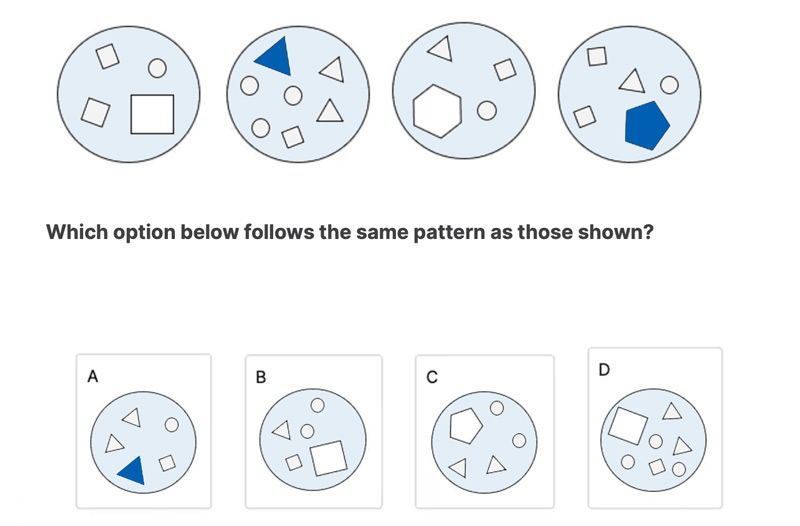 Which option below follows the same pattern as those shown?

A

B

C

D